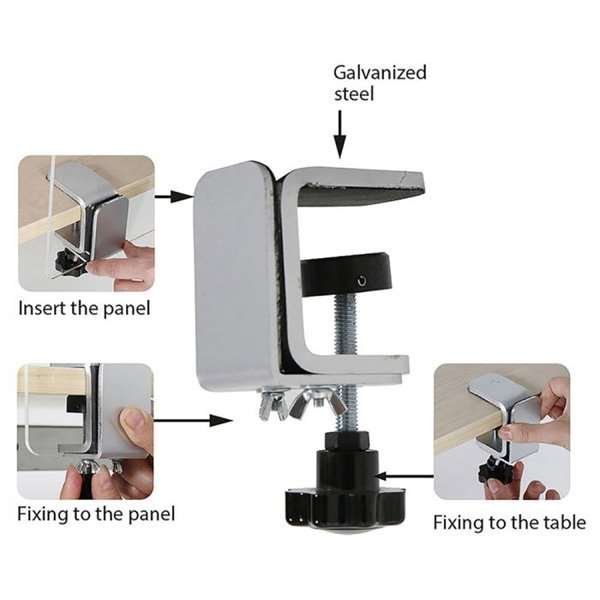 Galvanized steel

Insert the panel

Fixing to the panel

Fixing to the table